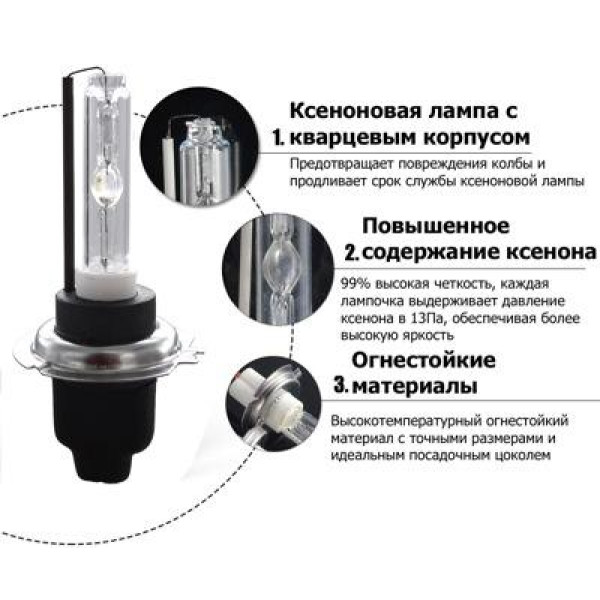 Ксеноновая лампа с
1. кварцевым корпусом

Предотвращает повреждения колбы и продливает срок службы ксеноновой лампы

Повышенное
2. содержание ксенона

99% высокая четкость, каждая лампочка выдерживает давление ксенона в 13Па, обеспечивая более высокую яркость

Огнестойкие
3. материалы

Высокотемпературный огнестойкий материал с точными размерами и идеальным посадочным цоколем